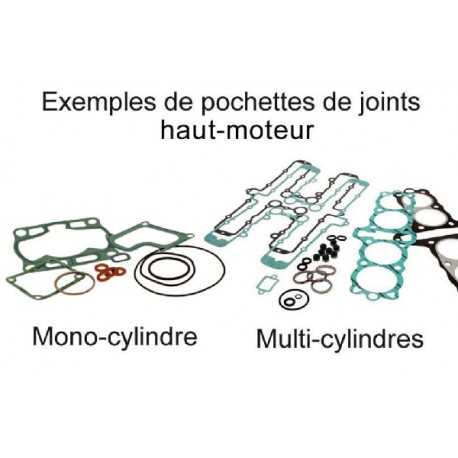 Exemples de pochettes de joints haut-moteur

Mono-cylindre

Multi-cylindres